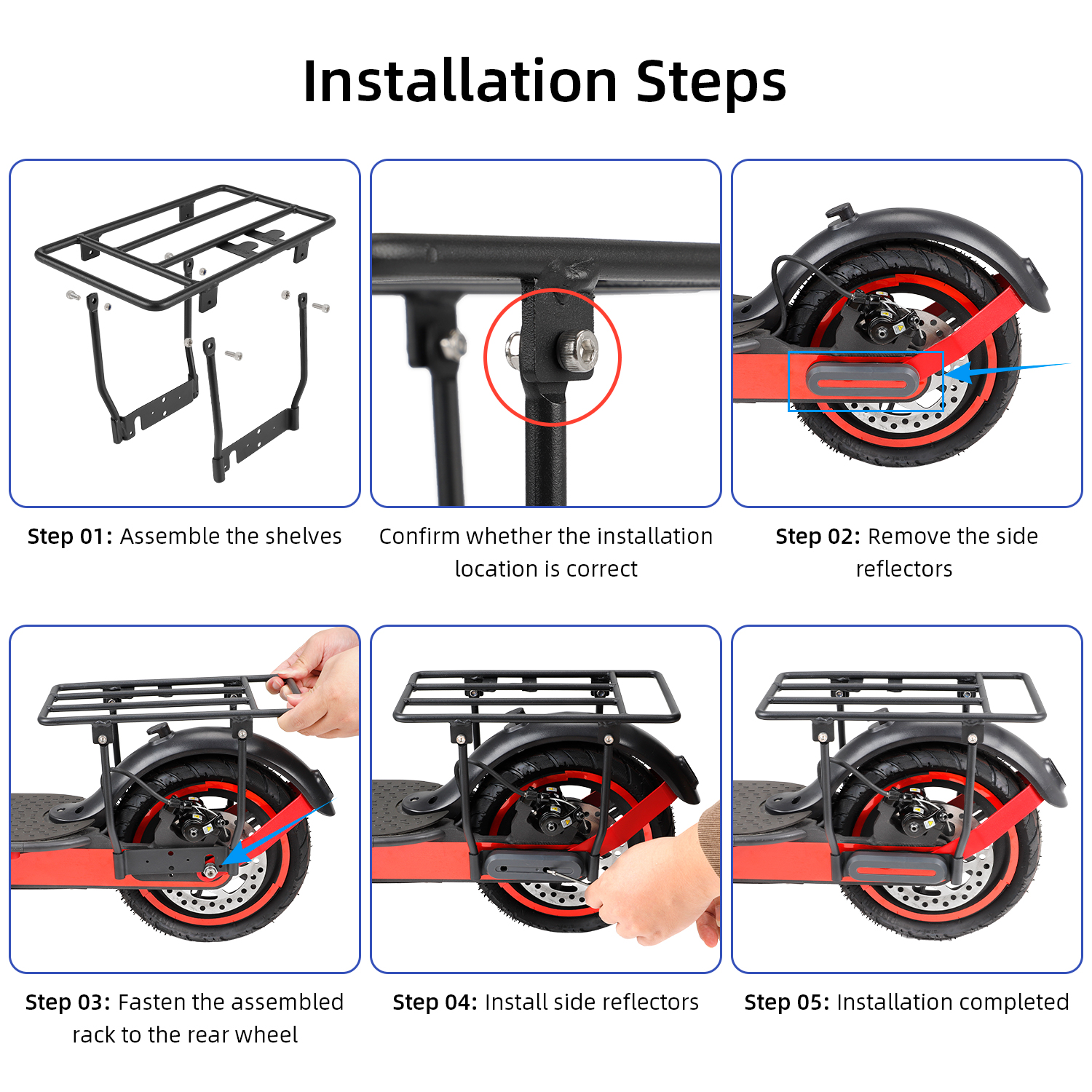 Installation Steps

Step 01: Assemble the shelves

Confirm whether the installation location is correct

Step 02: Remove the side reflectors

Step 03: Fasten the assembled rack to the rear wheel

Step 04: Install side reflectors

Step 05: Installation completed